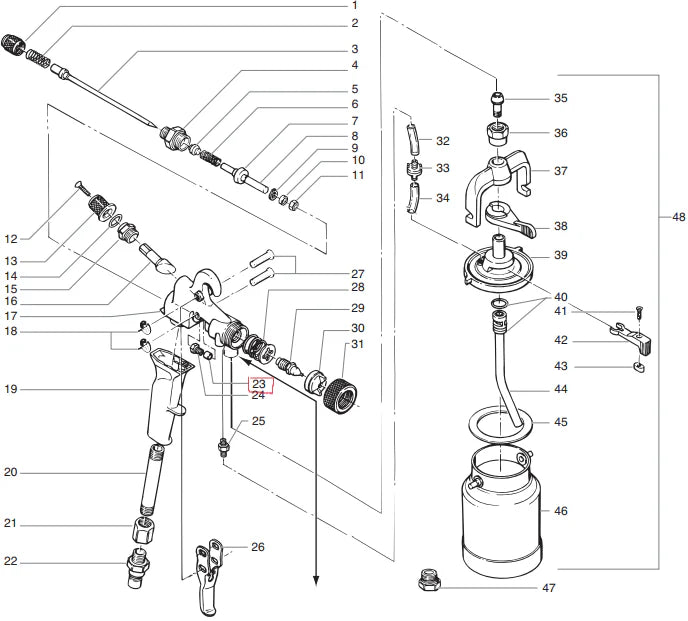 1
2
3
4
5
6
7
8
9
10
11
12
13
14
15
16
17
18
19
20
21
22
23
24
25
26
27
28
29
30
31
32
33
34
35
36
37
38
39
40
41
42
43
44
45
46
47
48